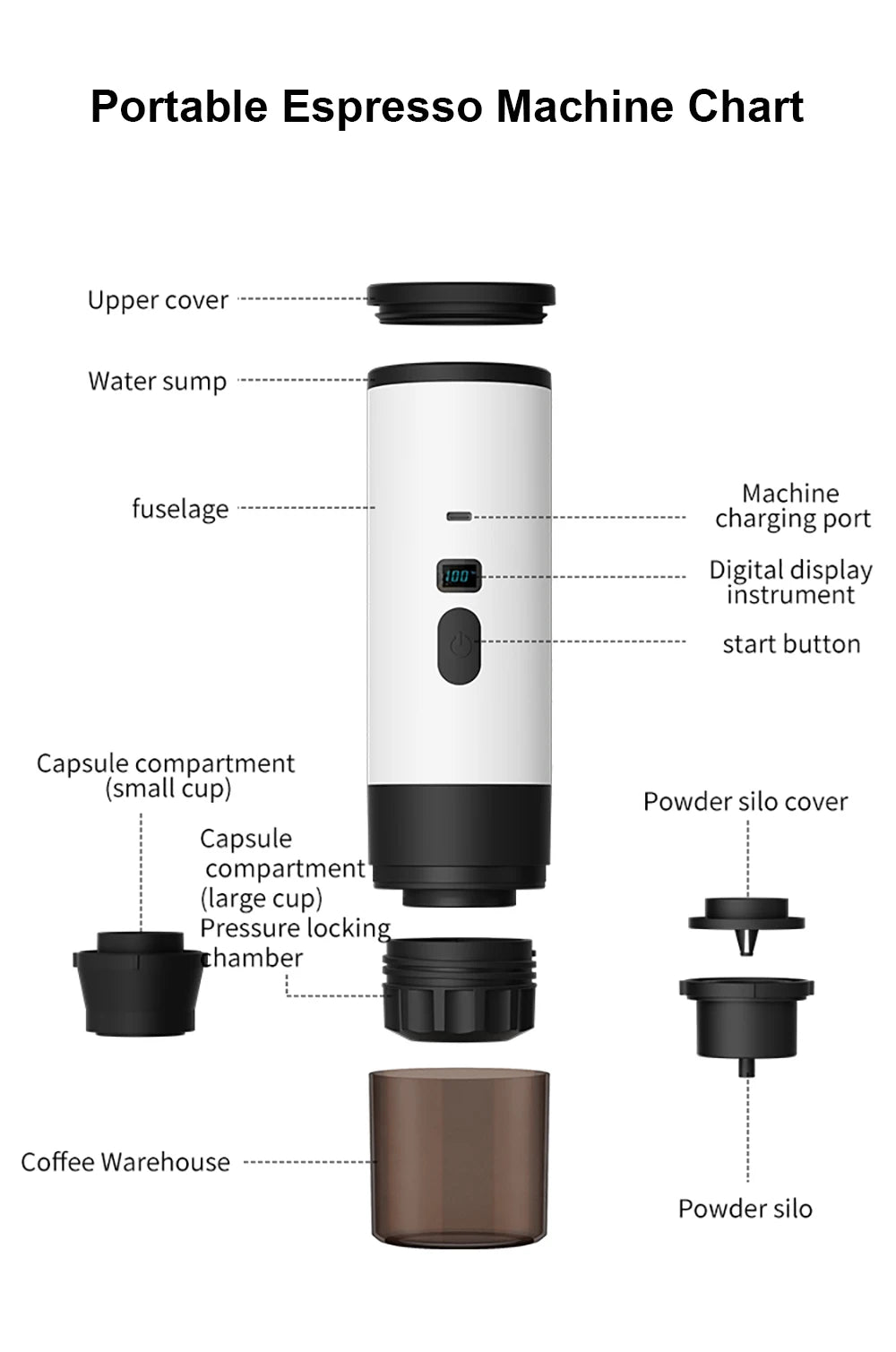 Portable Espresso Machine Chart

Upper cover

Water sump

fuselage

Machine charging port

100

Digital display instrument

start button

Capsule compartment (small cup)

Capsule compartment (large cup) Pressure locking chamber

Powder silo cover

Coffee Warehouse

Powder silo